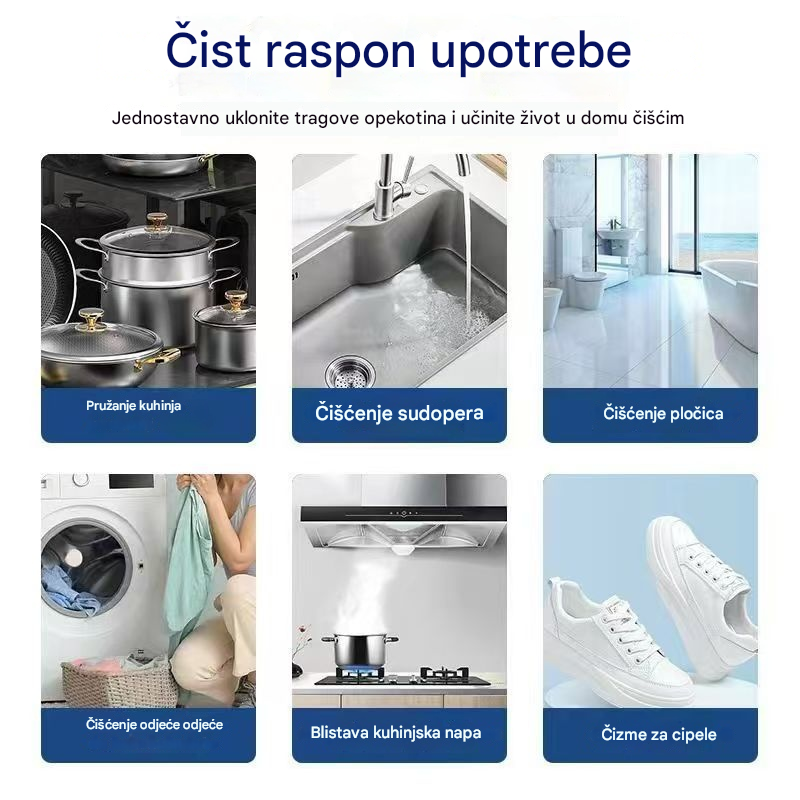 Čist raspon upotrebe

Jednostavno uklonite tragove opekotina i učinite život u domu čišćim

Pružanje kuhinja

Čišćenje sudopera

Čišćenje pločica

Čišćenje odjeće odjeće

Blistava kuhinjska napa

Čizme za cipele